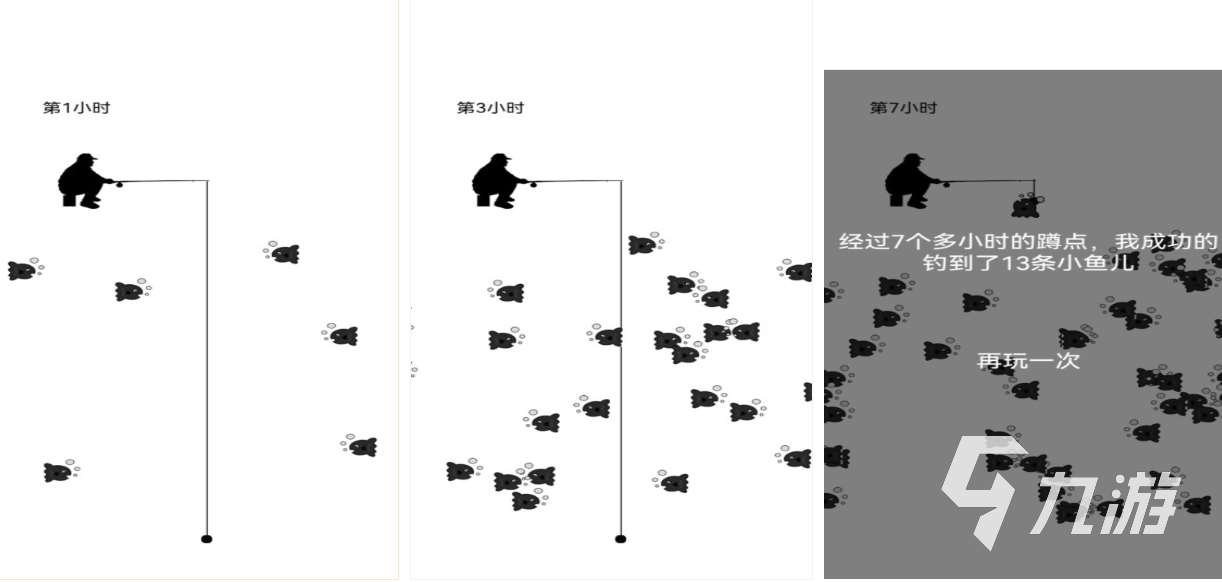 第1小时

第3小时

第7小时

经过7个多小时的蹲点，我成功的钓到了13条小鱼儿

再玩一次

九游